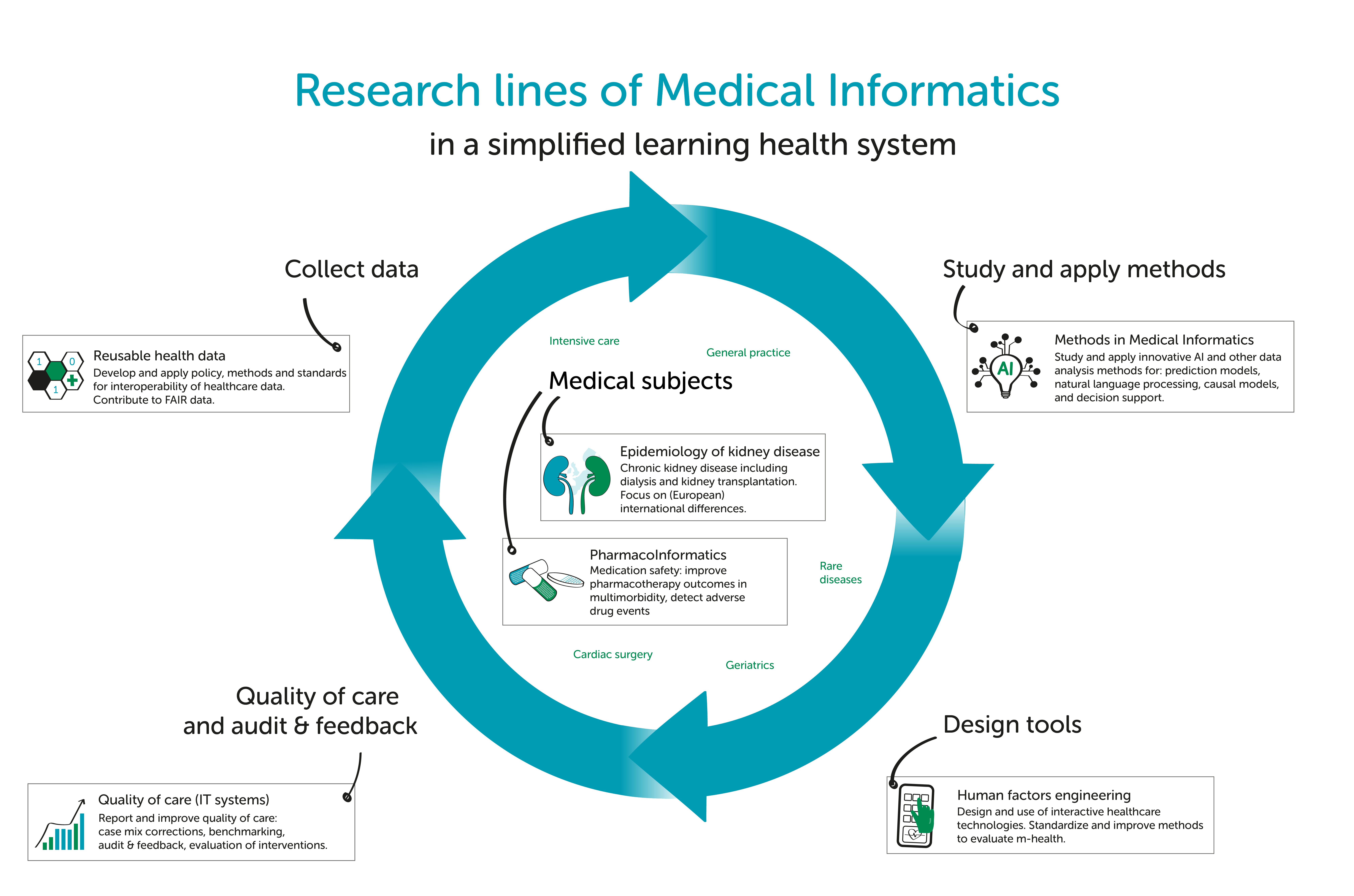 Research lines of Medical Informatics

in a simplified learning health system

Collect data

1
0
1

Reusable health data
Develop and apply policy, methods and standards for interoperability of healthcare data. Contribute to FAIR data.

Study and apply methods

AI

Methods in Medical Informatics
Study and apply innovative AI and other data analysis methods for: prediction models, natural language processing, causal models, and decision support.

Intensive care

General practice

Medical subjects

Epidemiology of kidney disease
Chronic kidney disease including dialysis and kidney transplantation. Focus on (European) international differences.

PharmacoInformatics
Medication safety: improve pharmacotherapy outcomes in multimorbidity, detect adverse drug events

Rare diseases

Cardiac surgery

Geriatrics

Quality of care and audit & feedback

Quality of care (IT systems)
Report and improve quality of care: case mix corrections, benchmarking, audit & feedback, evaluation of interventions.

Design tools

Human factors engineering
Design and use of interactive healthcare technologies. Standardize and improve methods to evaluate m-health.